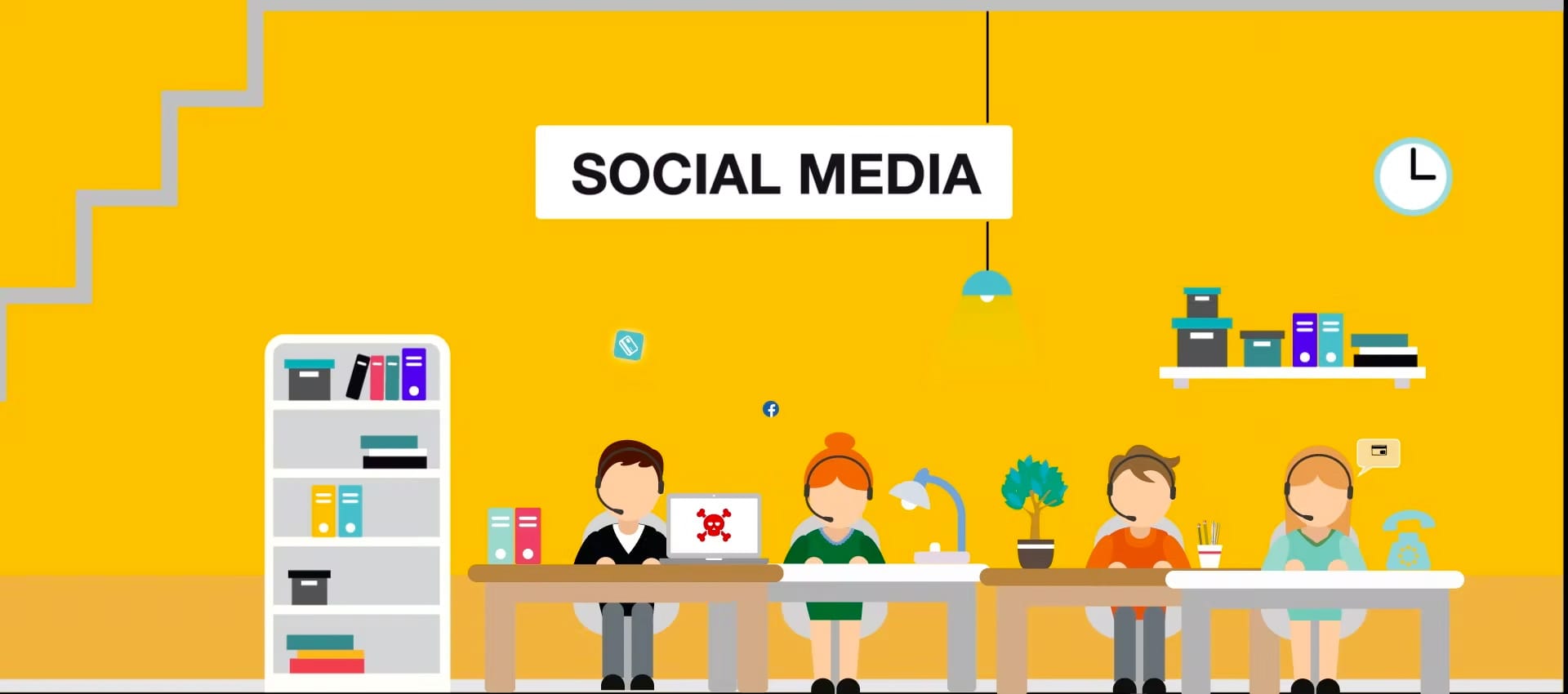 SOCIAL MEDIA