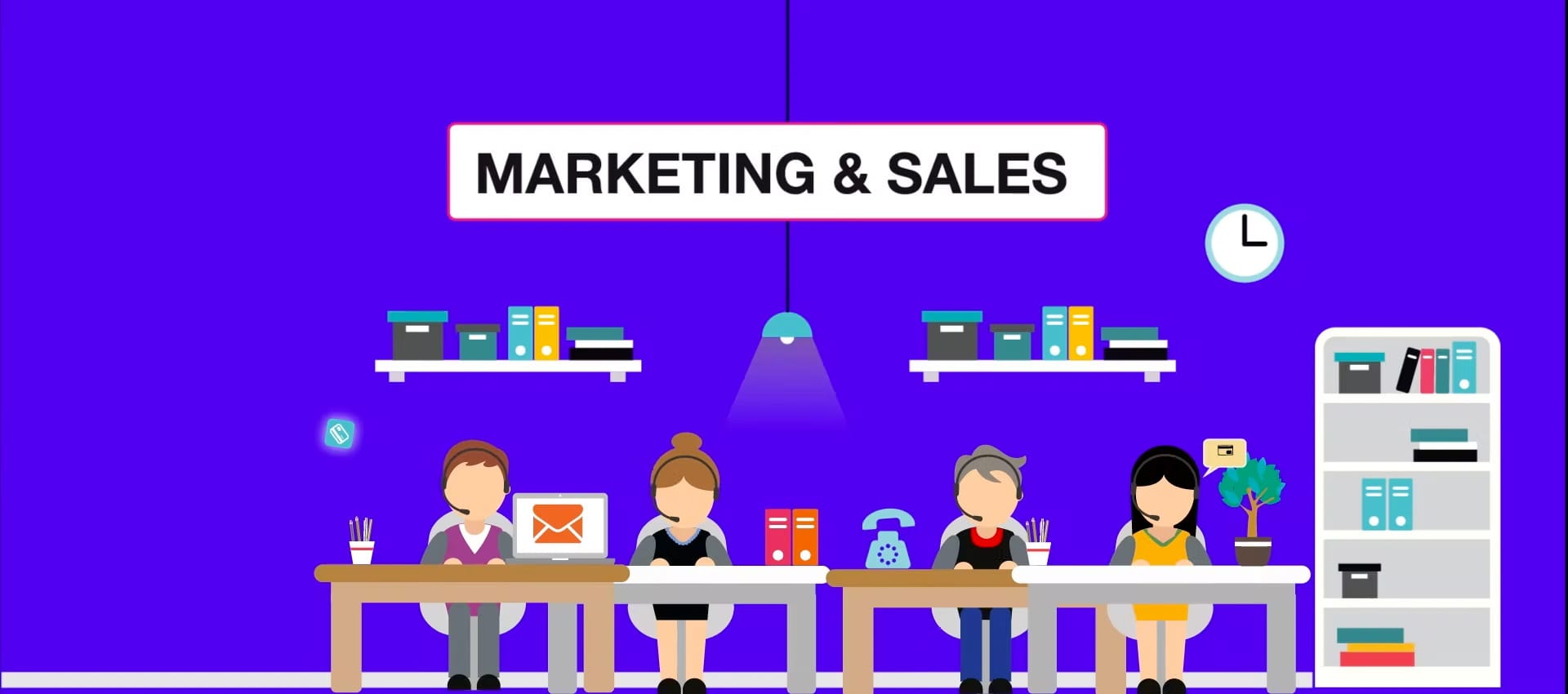 MARKETING & SALES