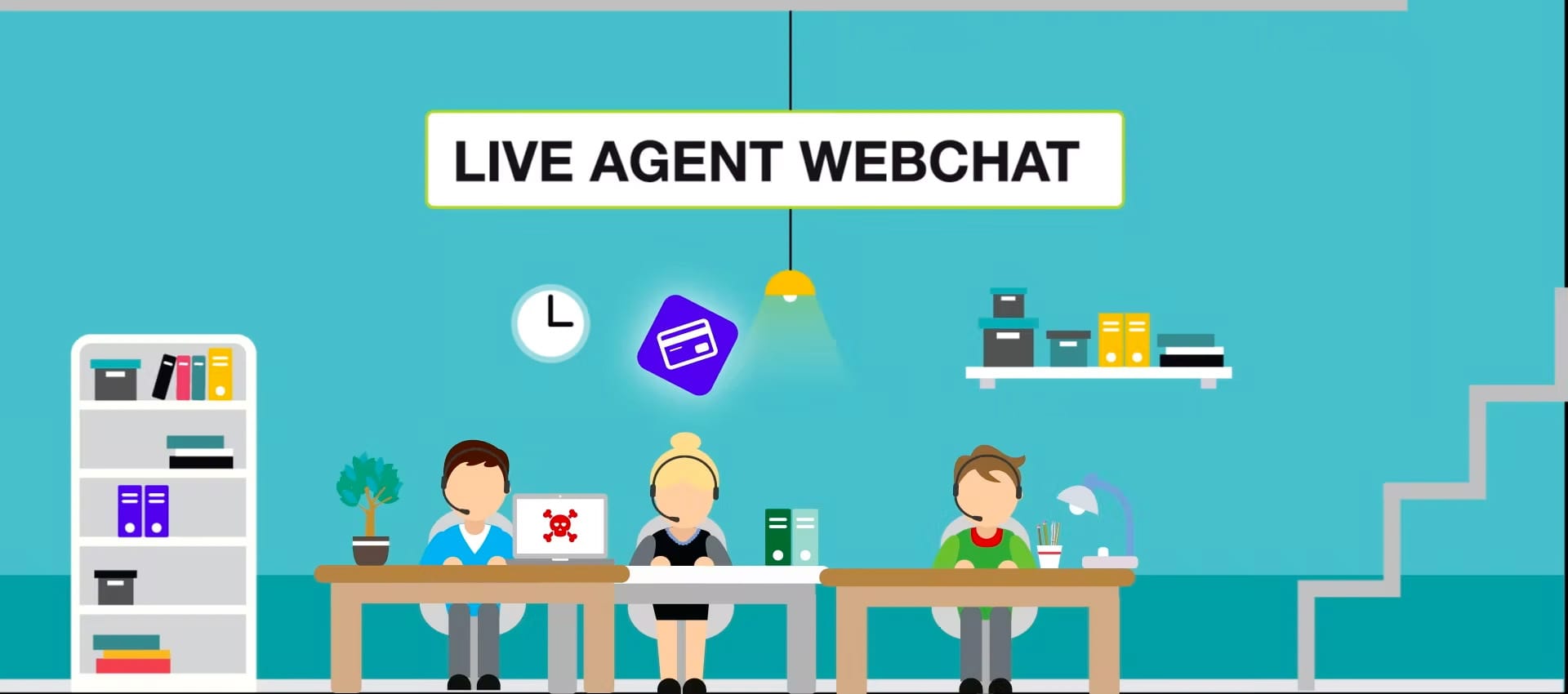 LIVE AGENT WEBCHAT